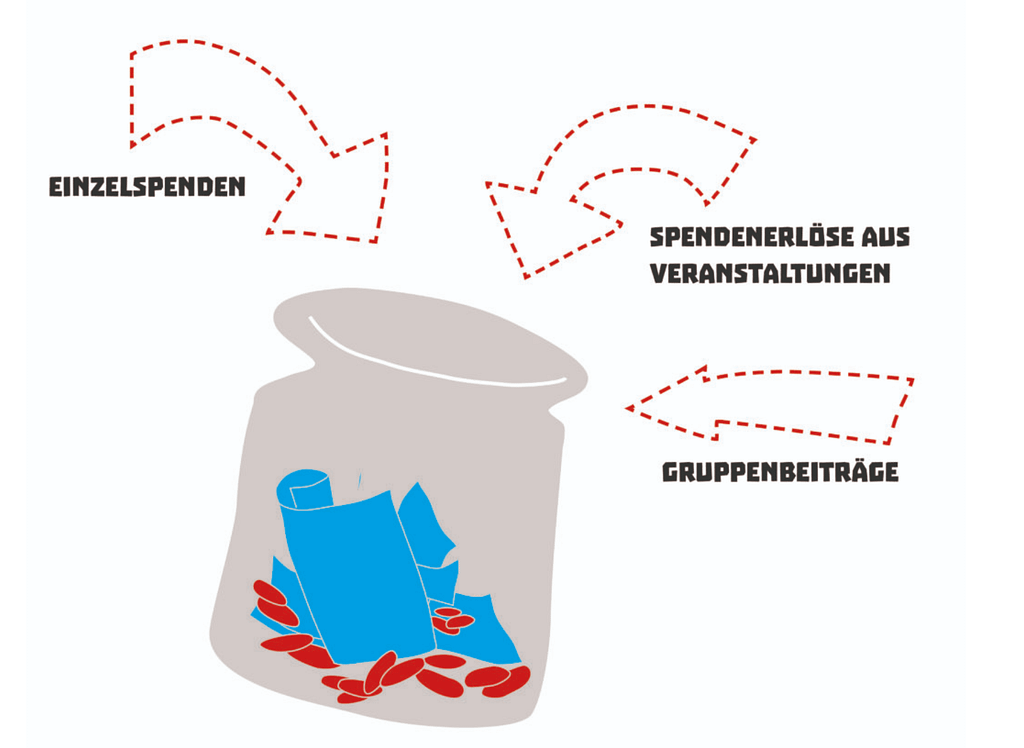 EINZELSPENDEN

SPENDENERLÖSE AUS VERANSTALTUNGEN

GRUPPENBEITRÄGE